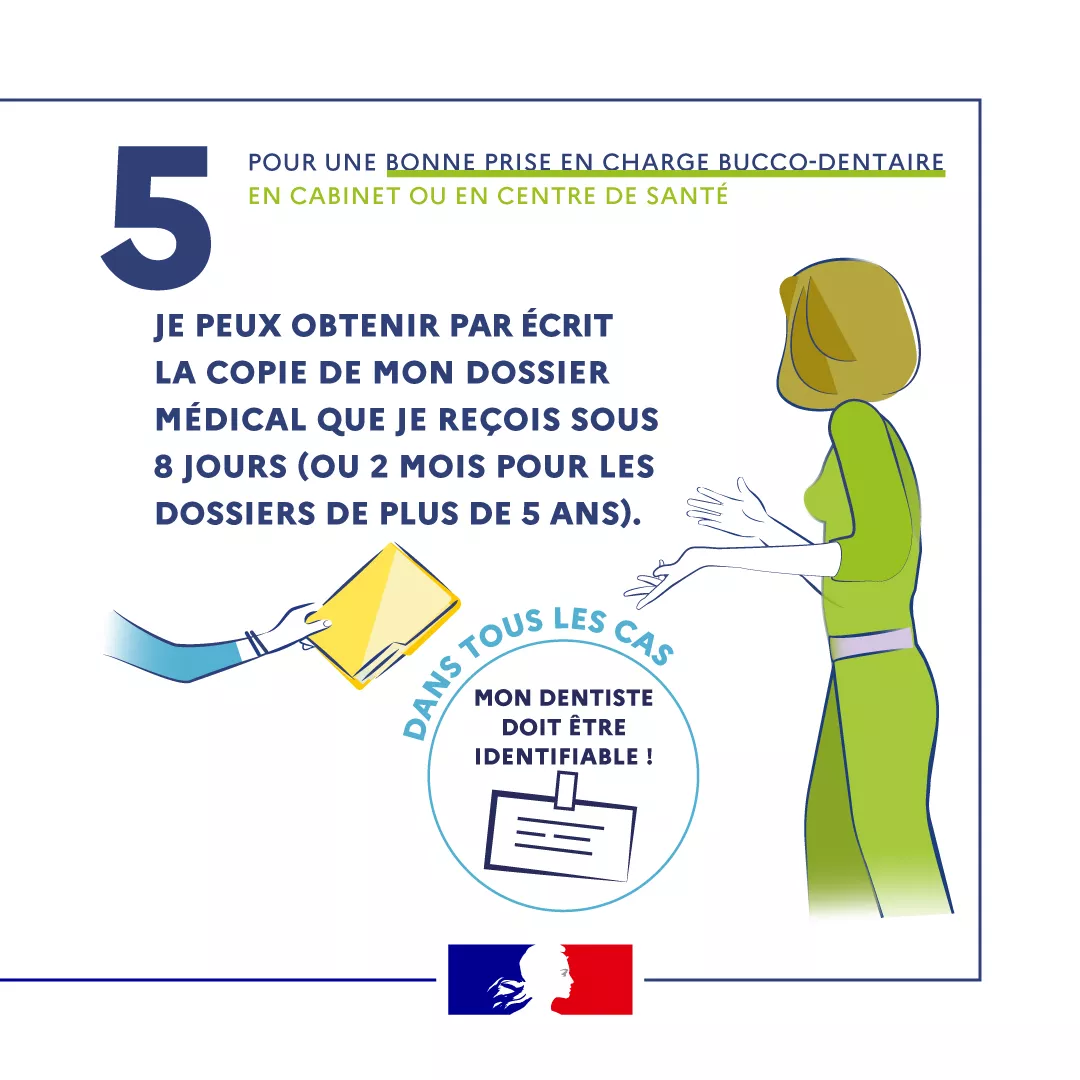 5

POUR UNE BONNE PRISE EN CHARGE BUCCO-DENTAIRE
EN CABINET OU EN CENTRE DE SANTÉ

JE PEUX OBTENIR PAR ÉCRIT LA COPIE DE MON DOSSIER MÉDICAL QUE JE REÇOIS SOUS 8 JOURS (OU 2 MOIS POUR LES DOSSIERS DE PLUS DE 5 ANS).

DANS TOUS LES CAS

MON DENTISTE DOIT ÊTRE IDENTIFIABLE !